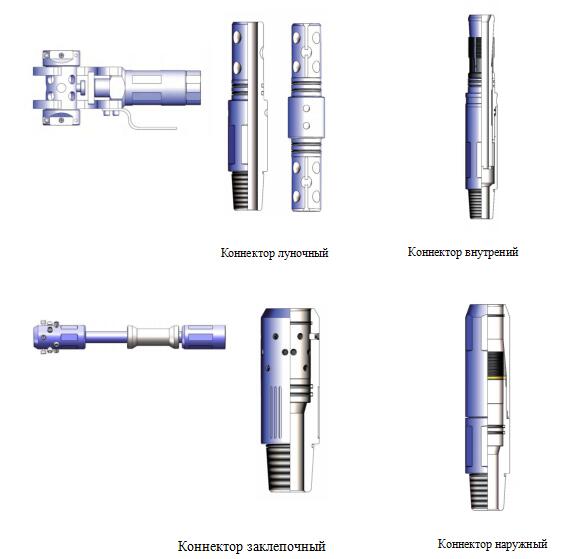 Коннектор луночный

Коннектор внутрений

Коннектор заклепочный

Коннектор наружный